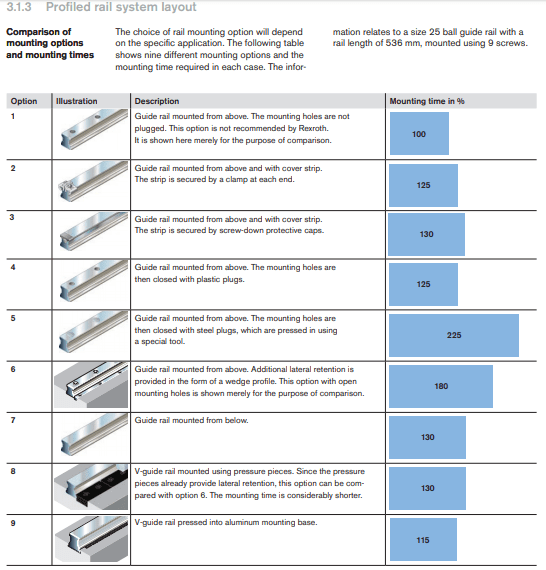 3.1.3 Profiled rail system layout

Comparison of mounting options and mounting times

The choice of rail mounting option will depend on the specific application. The following table shows nine different mounting options and the mounting time required in each case. The information relates to a size 25 ball guide rail with a rail length of 536 mm, mounted using 9 screws.

| Option | Illustration | Description | Mounting time in % |
|---|---|---|---|
| 1 | | Guide rail mounted from above. The mounting holes are not plugged. This option is not recommended by Rexroth. It is shown here merely for the purpose of comparison. | 100 |
| 2 | | Guide rail mounted from above and with cover strip. The strip is secured by a clamp at each end. | 125 |
| 3 | | Guide rail mounted from above and with cover strip. The strip is secured by screw-down protective caps. | 130 |
| 4 | | Guide rail mounted from above. The mounting holes are then closed with plastic plugs. | 125 |
| 5 | | Guide rail mounted from above. The mounting holes are then closed with steel plugs, which are pressed in using a special tool. | 225 |
| 6 | | Guide rail mounted from above. Additional lateral retention is provided in the form of a wedge profile. This option with open mounting holes is shown merely for the purpose of comparison. | 180 |
| 7 | | Guide rail mounted from below. | 130 |
| 8 | | V-guide rail mounted using pressure pieces. Since the pressure pieces already provide lateral retention, this option can be compared with option 6. The mounting time is considerably shorter. | 130 |
| 9 | | V-guide rail pressed into aluminum mounting base. | 115 |