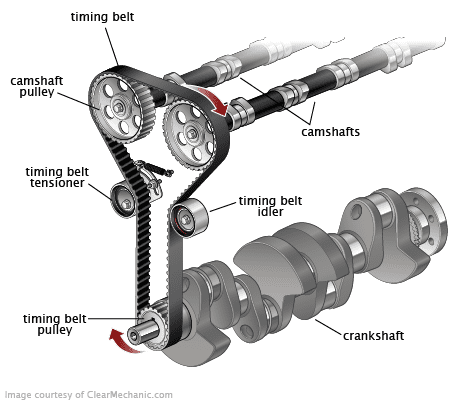 timing belt

camshaft pulley

camshafts

timing belt tensioner

timing belt idler

timing belt pulley

crankshaft

Image courtesy of ClearMechanic.com