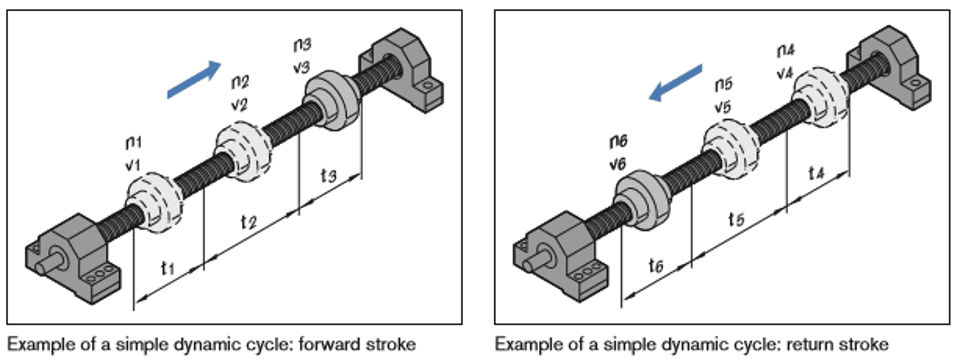 n1
v1

n2
v2

n3
v3

t1

t2

t3

Example of a simple dynamic cycle: forward stroke

n4
v4

n5
v5

n6
v6

t4

t5

t6

Example of a simple dynamic cycle: return stroke