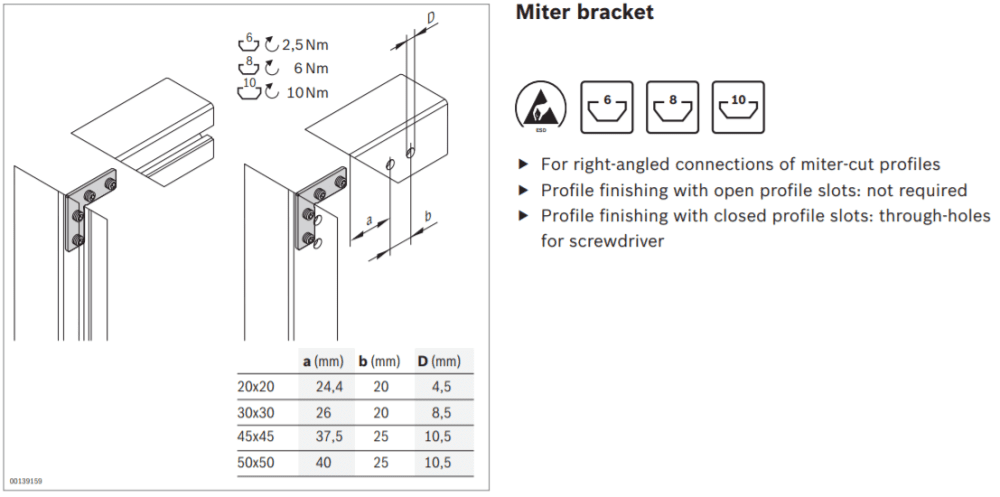 6 2,5 Nm
8 6 Nm
10 10 Nm

D

a

b

| | a (mm) | b (mm) | D (mm) |
|---|---|---|---|
| 20x20 | 24,4 | 20 | 4,5 |
| 30x30 | 26 | 20 | 8,5 |
| 45x45 | 37,5 | 25 | 10,5 |
| 50x50 | 40 | 25 | 10,5 |

00139159

Miter bracket

ESD

6

8

10

▶ For right-angled connections of miter-cut profiles
▶ Profile finishing with open profile slots: not required
▶ Profile finishing with closed profile slots: through-holes for screwdriver