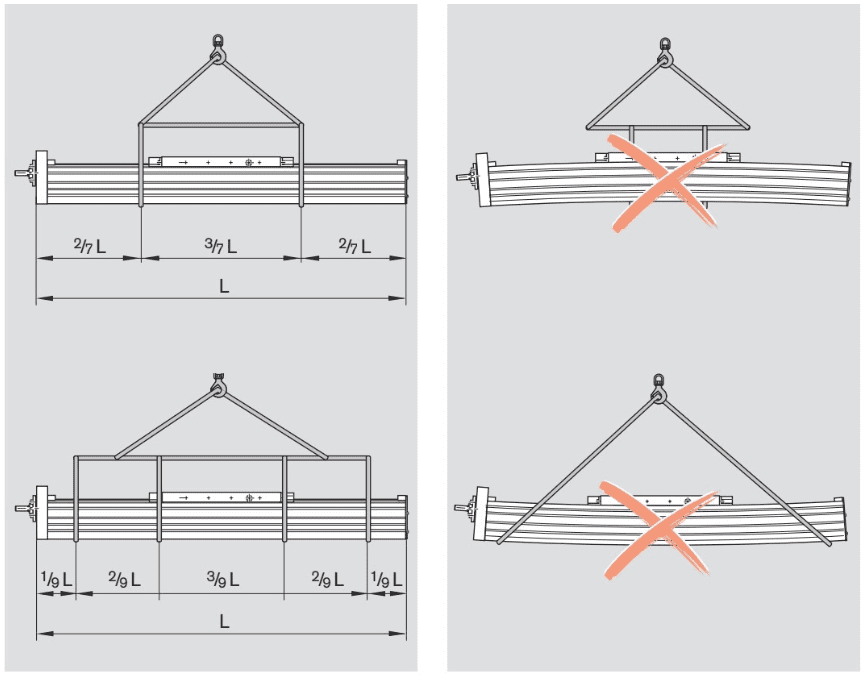 $\frac{2}{7}$ L
$\frac{3}{7}$ L
$\frac{2}{7}$ L
L

$\frac{1}{9}$ L
$\frac{2}{9}$ L
$\frac{3}{9}$ L
$\frac{2}{9}$ L
$\frac{1}{9}$ L
L