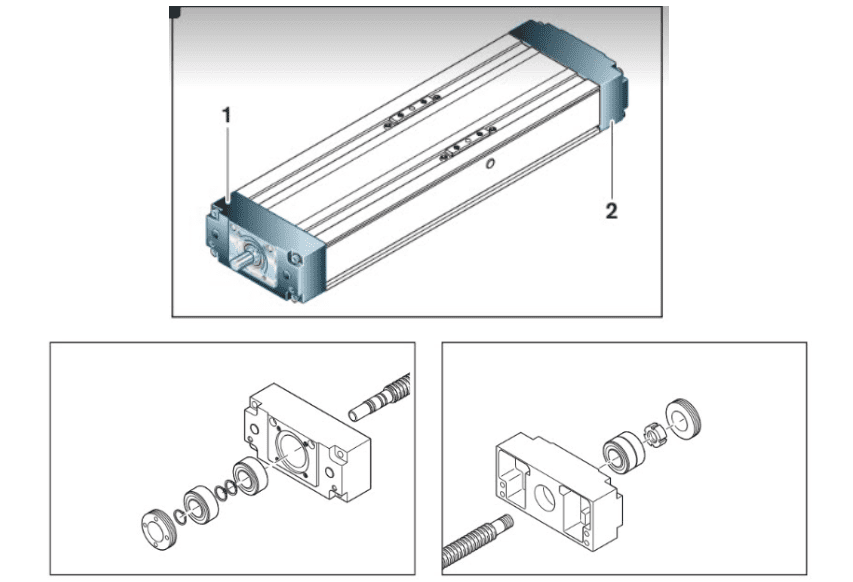 1

2