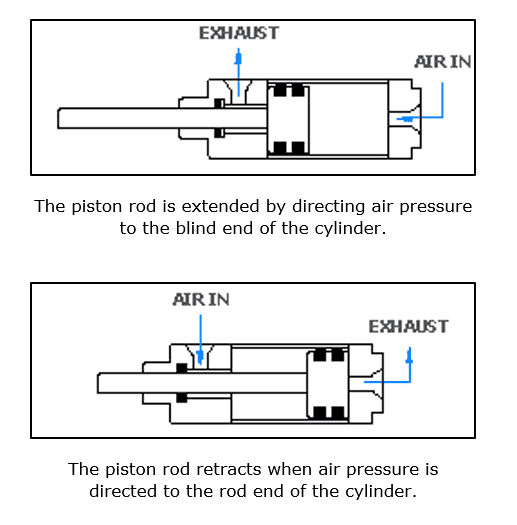 EXHAUST

AIR IN

The piston rod is extended by directing air pressure to the blind end of the cylinder.

AIR IN

EXHAUST

The piston rod retracts when air pressure is directed to the rod end of the cylinder.