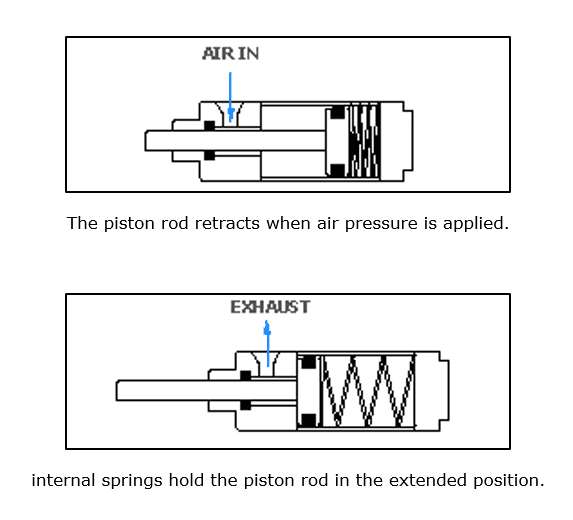 AIR IN

The piston rod retracts when air pressure is applied.

EXHAUST

internal springs hold the piston rod in the extended position.