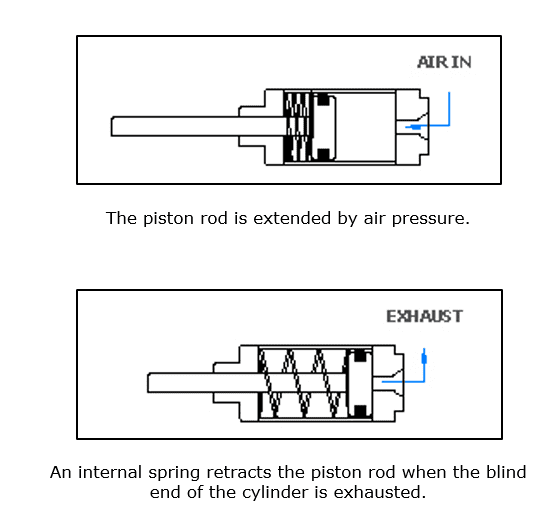 AIR IN

The piston rod is extended by air pressure.

EXHAUST

An internal spring retracts the piston rod when the blind end of the cylinder is exhausted.