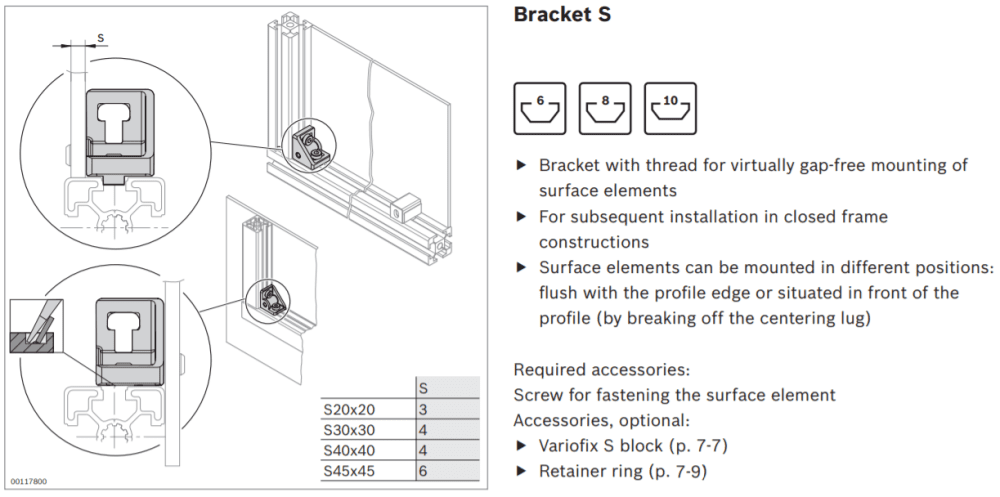 S

|  | S |
|---|---|
| S20x20 | 3 |
| S30x30 | 4 |
| S40x40 | 4 |
| S45x45 | 6 |

00117800

Bracket S

6 8 10

▶ Bracket with thread for virtually gap-free mounting of surface elements
▶ For subsequent installation in closed frame constructions
▶ Surface elements can be mounted in different positions: flush with the profile edge or situated in front of the profile (by breaking off the centering lug)

Required accessories:
Screw for fastening the surface element
Accessories, optional:
▶ Variofix S block (p. 7-7)
▶ Retainer ring (p. 7-9)